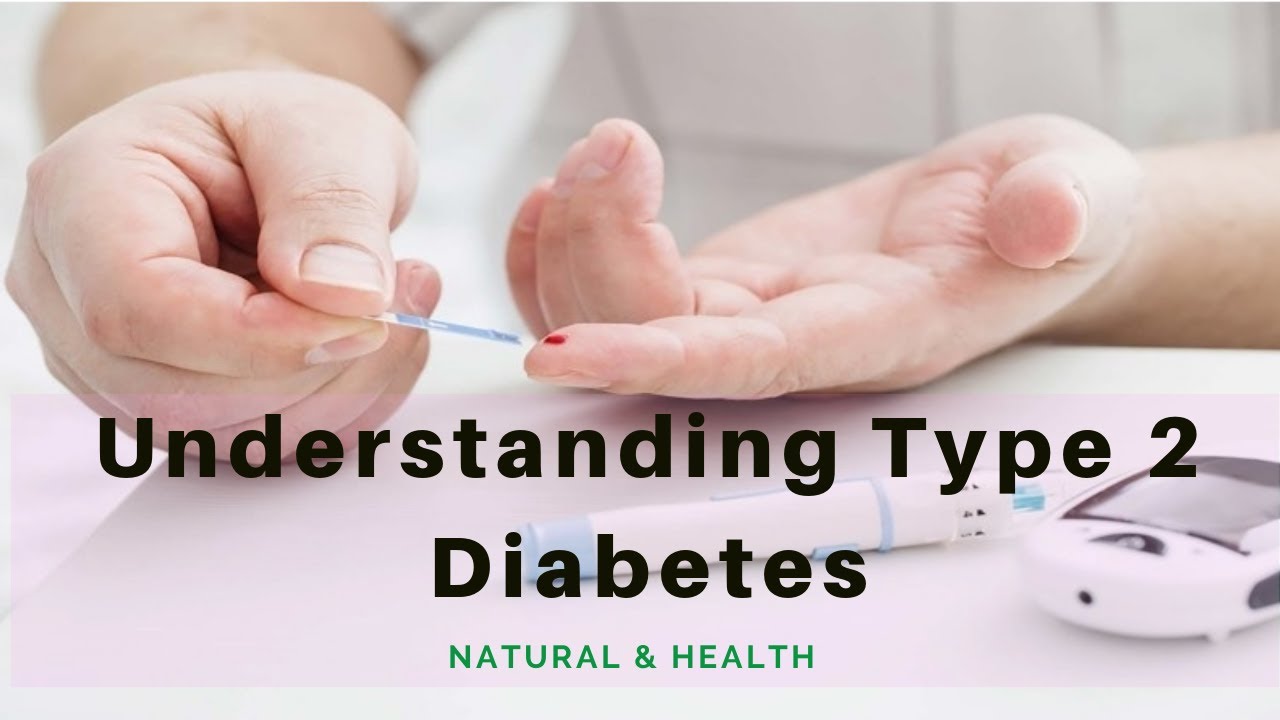 Understanding Type 2 Diabetes

NATURAL & HEALTH